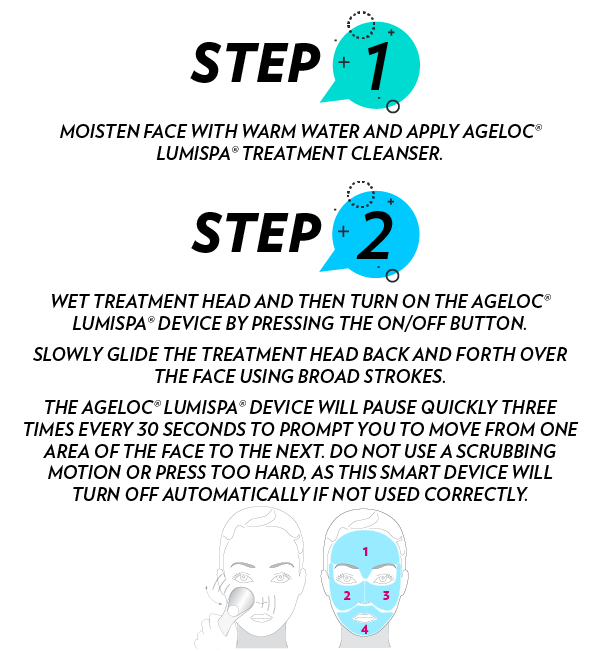 STEP 1

MOISTEN FACE WITH WARM WATER AND APPLY AGELOC® LUMISPA® TREATMENT CLEANSER.

STEP 2

WET TREATMENT HEAD AND THEN TURN ON THE AGELOC® LUMISPA® DEVICE BY PRESSING THE ON/OFF BUTTON.

SLOWLY GLIDE THE TREATMENT HEAD BACK AND FORTH OVER THE FACE USING BROAD STROKES.

THE AGELOC® LUMISPA® DEVICE WILL PAUSE QUICKLY THREE TIMES EVERY 30 SECONDS TO PROMPT YOU TO MOVE FROM ONE AREA OF THE FACE TO THE NEXT. DO NOT USE A SCRUBBING MOTION OR PRESS TOO HARD, AS THIS SMART DEVICE WILL TURN OFF AUTOMATICALLY IF NOT USED CORRECTLY.

1
2
3
4