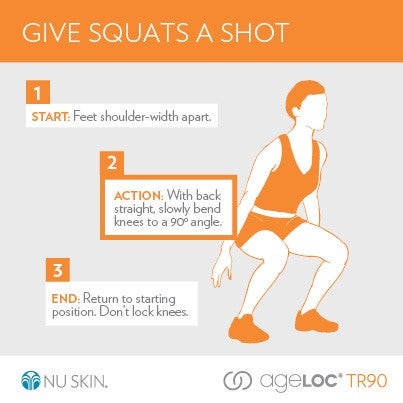 GIVE SQUATS A SHOT

1

START: Feet shoulder-width apart.

2

ACTION: With back straight, slowly bend knees to a 90º angle.

3

END: Return to starting position. Don't lock knees.

NU SKIN.

ageLOC® TR90